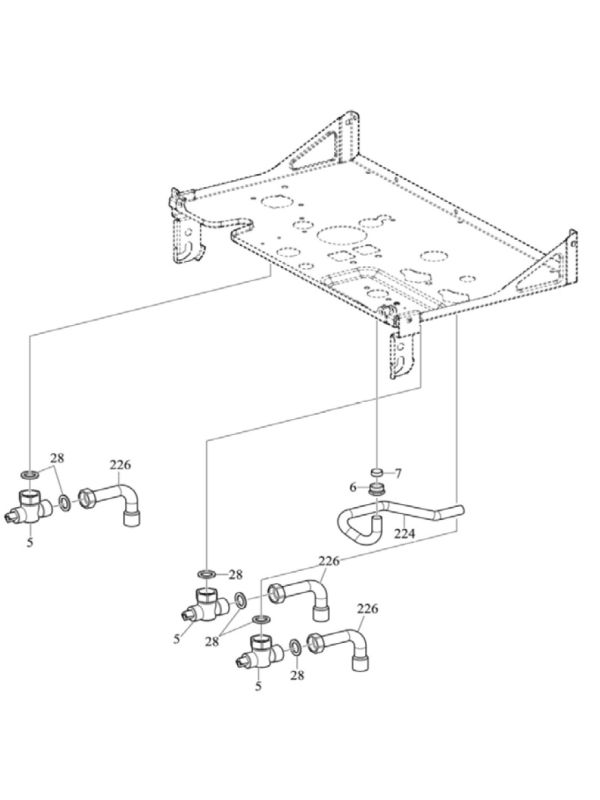 28
226
5
7
6
224
28
226
5
28
226
28
5